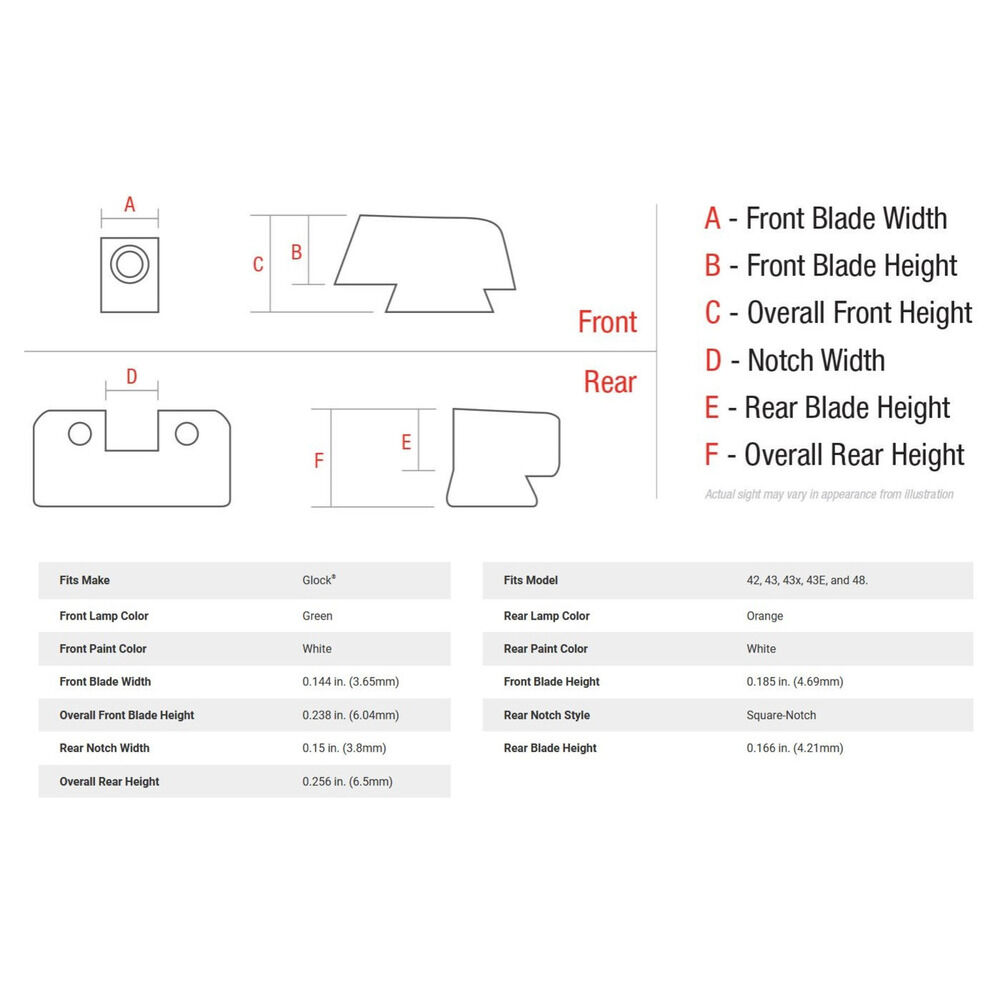 A

C B

Front

D

Rear

F E

A - Front Blade Width
B - Front Blade Height
C - Overall Front Height
D - Notch Width
E - Rear Blade Height
F - Overall Rear Height

Actual sight may vary in appearance from illustration

| Fits Make | Glock® |
|---|---|
| Front Lamp Color | Green |
| Front Paint Color | White |
| Front Blade Width | 0.144 in. (3.65mm) |
| Overall Front Blade Height | 0.238 in. (6.04mm) |
| Rear Notch Width | 0.15 in. (3.8mm) |
| Overall Rear Height | 0.256 in. (6.5mm) |

| Fits Model | 42, 43, 43x, 43E, and 48. |
|---|---|
| Rear Lamp Color | Orange |
| Rear Paint Color | White |
| Front Blade Height | 0.185 in. (4.69mm) |
| Rear Notch Style | Square-Notch |
| Rear Blade Height | 0.166 in. (4.21mm) |