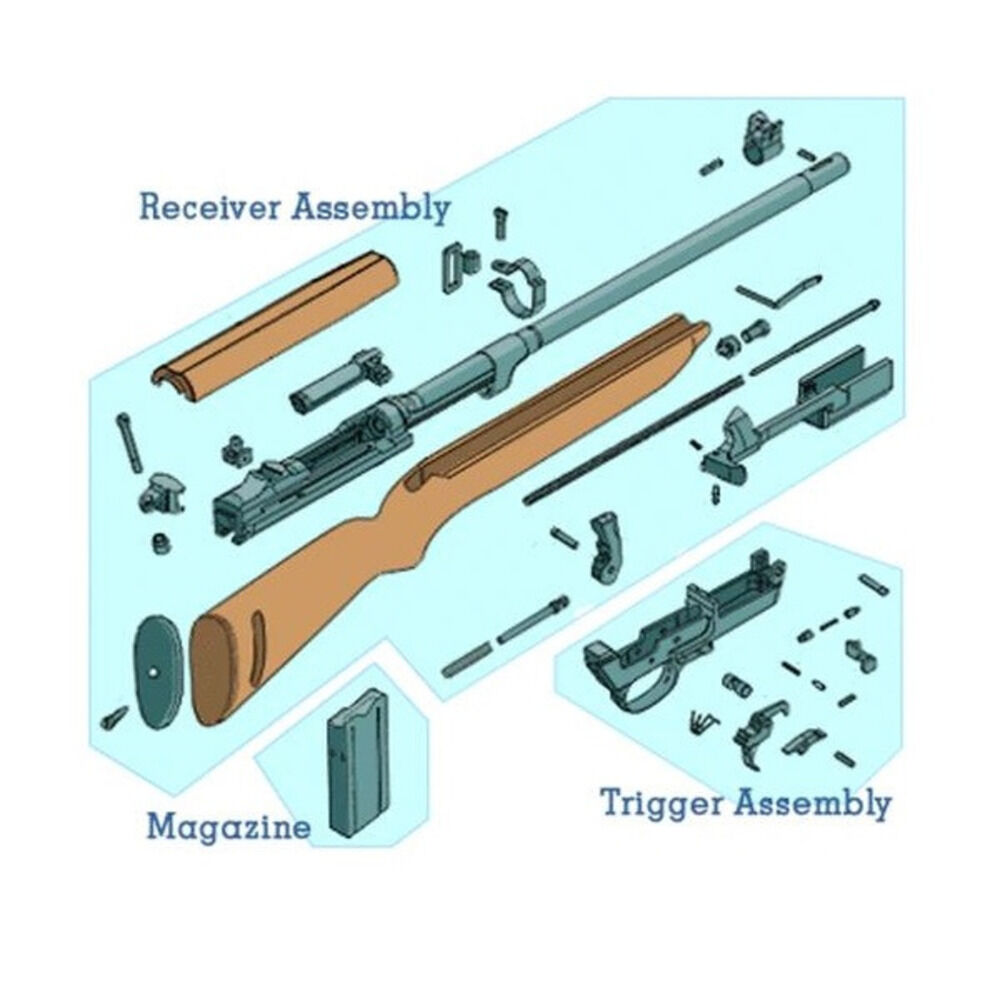 Receiver Assembly

Magazine

Trigger Assembly