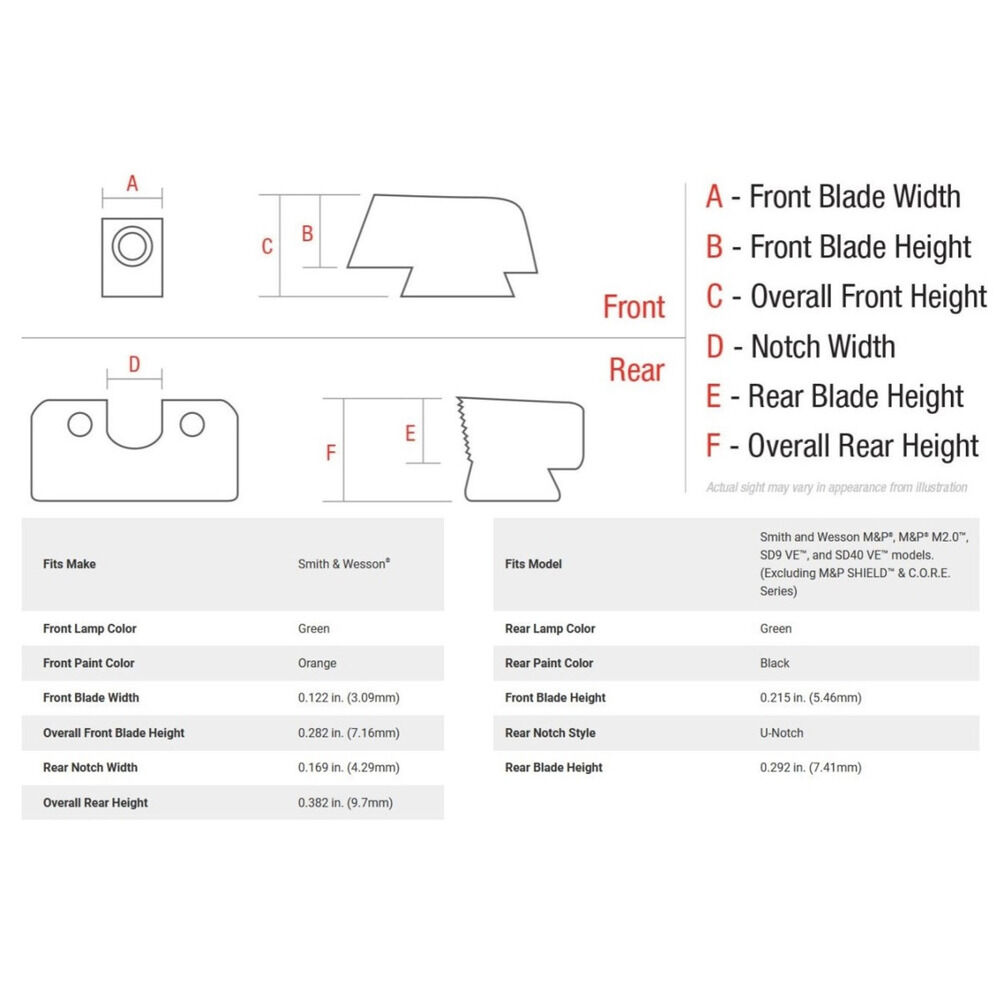 A

C B

Front

D

Rear

F E

A - Front Blade Width
B - Front Blade Height
C - Overall Front Height
D - Notch Width
E - Rear Blade Height
F - Overall Rear Height

Actual sight may vary in appearance from illustration

| Fits Make | Smith & Wesson® |
|---|---|
| Front Lamp Color | Green |
| Front Paint Color | Orange |
| Front Blade Width | 0.122 in. (3.09mm) |
| Overall Front Blade Height | 0.282 in. (7.16mm) |
| Rear Notch Width | 0.169 in. (4.29mm) |
| Overall Rear Height | 0.382 in. (9.7mm) |

| Fits Model | Smith and Wesson M&P®, M&P® M2.0™, SD9 VE™, and SD40 VE™ models. (Excluding M&P SHIELD™ & C.O.R.E. Series) |
|---|---|
| Rear Lamp Color | Green |
| Rear Paint Color | Black |
| Front Blade Height | 0.215 in. (5.46mm) |
| Rear Notch Style | U-Notch |
| Rear Blade Height | 0.292 in. (7.41mm) |