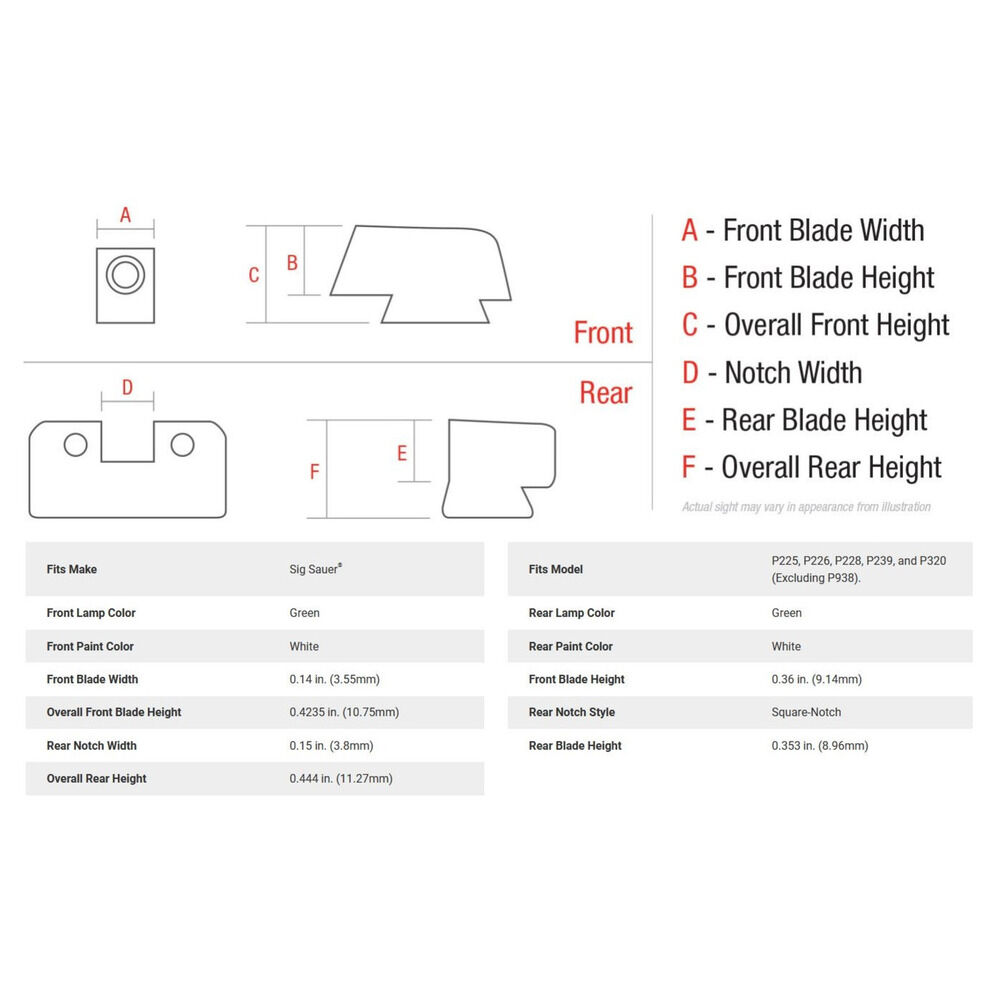 A

C B

Front

D

Rear

F E

A - Front Blade Width
B - Front Blade Height
C - Overall Front Height
D - Notch Width
E - Rear Blade Height
F - Overall Rear Height

Actual sight may vary in appearance from illustration

| Fits Make | Sig Sauer® |
|---|---|
| Front Lamp Color | Green |
| Front Paint Color | White |
| Front Blade Width | 0.14 in. (3.55mm) |
| Overall Front Blade Height | 0.4235 in. (10.75mm) |
| Rear Notch Width | 0.15 in. (3.8mm) |
| Overall Rear Height | 0.444 in. (11.27mm) |

| Fits Model | P225, P226, P228, P239, and P320 (Excluding P938). |
|---|---|
| Rear Lamp Color | Green |
| Rear Paint Color | White |
| Front Blade Height | 0.36 in. (9.14mm) |
| Rear Notch Style | Square-Notch |
| Rear Blade Height | 0.353 in. (8.96mm) |