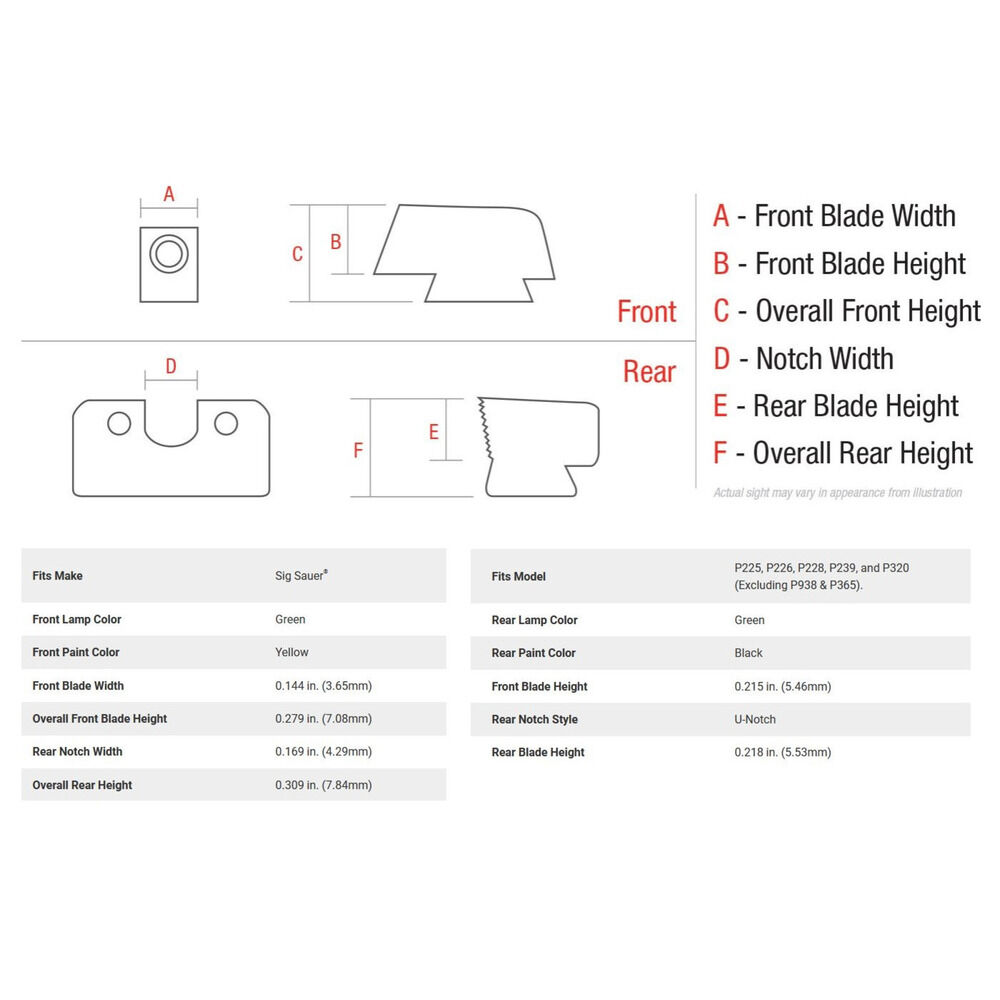 A

C

B

Front

D

Rear

F

E

A - Front Blade Width
B - Front Blade Height
C - Overall Front Height
D - Notch Width
E - Rear Blade Height
F - Overall Rear Height

Actual sight may vary in appearance from illustration

| Fits Make | Sig Sauer® |
|---|---|
| Front Lamp Color | Green |
| Front Paint Color | Yellow |
| Front Blade Width | 0.144 in. (3.65mm) |
| Overall Front Blade Height | 0.279 in. (7.08mm) |
| Rear Notch Width | 0.169 in. (4.29mm) |
| Overall Rear Height | 0.309 in. (7.84mm) |

| Fits Model | P225, P226, P228, P239, and P320 (Excluding P938 & P365). |
|---|---|
| Rear Lamp Color | Green |
| Rear Paint Color | Black |
| Front Blade Height | 0.215 in. (5.46mm) |
| Rear Notch Style | U-Notch |
| Rear Blade Height | 0.218 in. (5.53mm) |