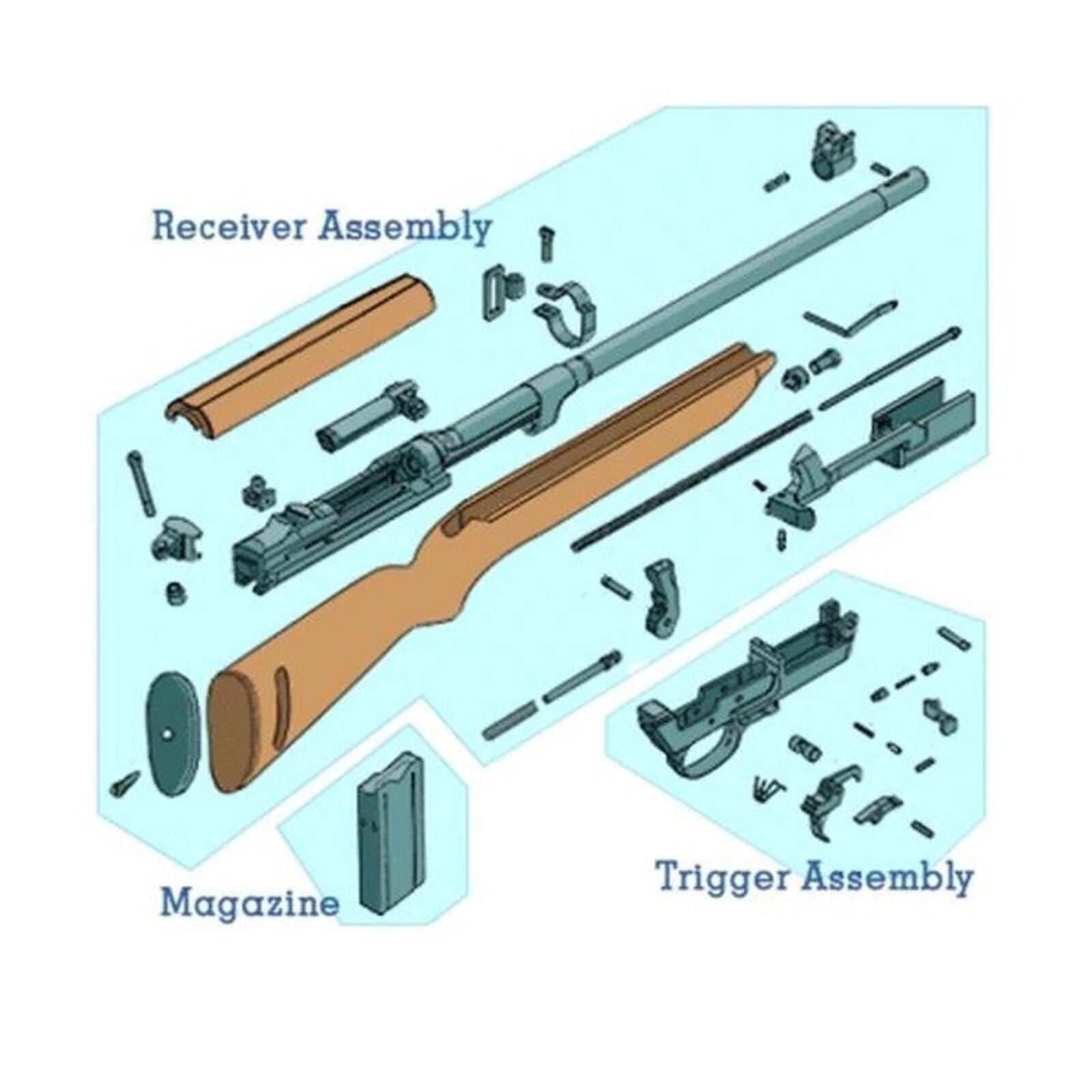 Receiver Assembly

Magazine

Trigger Assembly