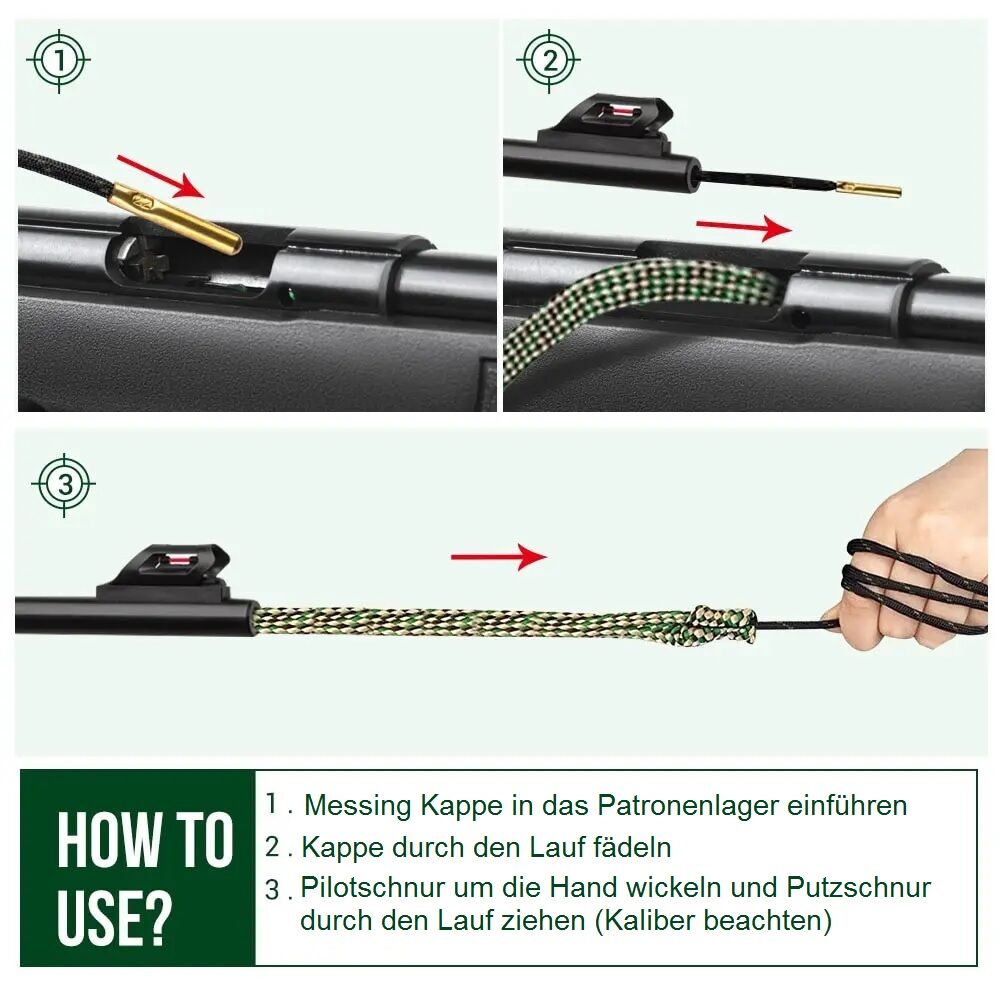 1

2

3

HOW TO USE?

1 . Messing Kappe in das Patronenlager einführen

2 . Kappe durch den Lauf fädeln

3 . Pilotschnur um die Hand wickeln und Putzschnur durch den Lauf ziehen (Kaliber beachten)